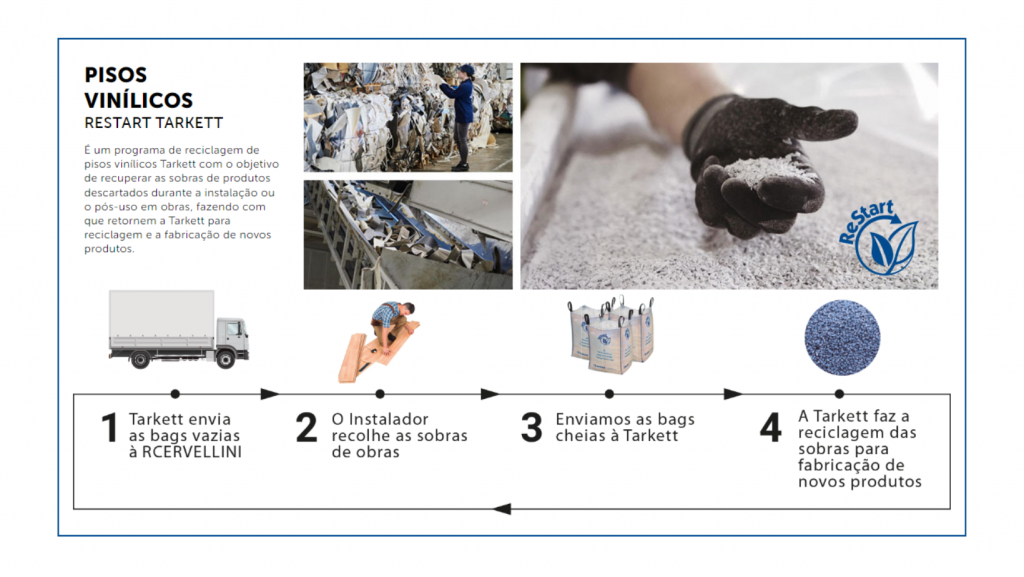 PISOS VINÍLICOS
RESTART TARKETT

É um programa de reciclagem de pisos vinílicos Tarkett com o objetivo de recuperar as sobras de produtos descartados durante a instalação ou o pós-uso em obras, fazendo com que retornem a Tarkett para reciclagem e a fabricação de novos produtos.

ReStart

1 Tarkett envia as bags vazias à RCERVELLINI

2 O Instalador recolhe as sobras de obras

3 Enviamos as bags cheias à Tarkett

4 A Tarkett faz a reciclagem das sobras para fabricação de novos produtos